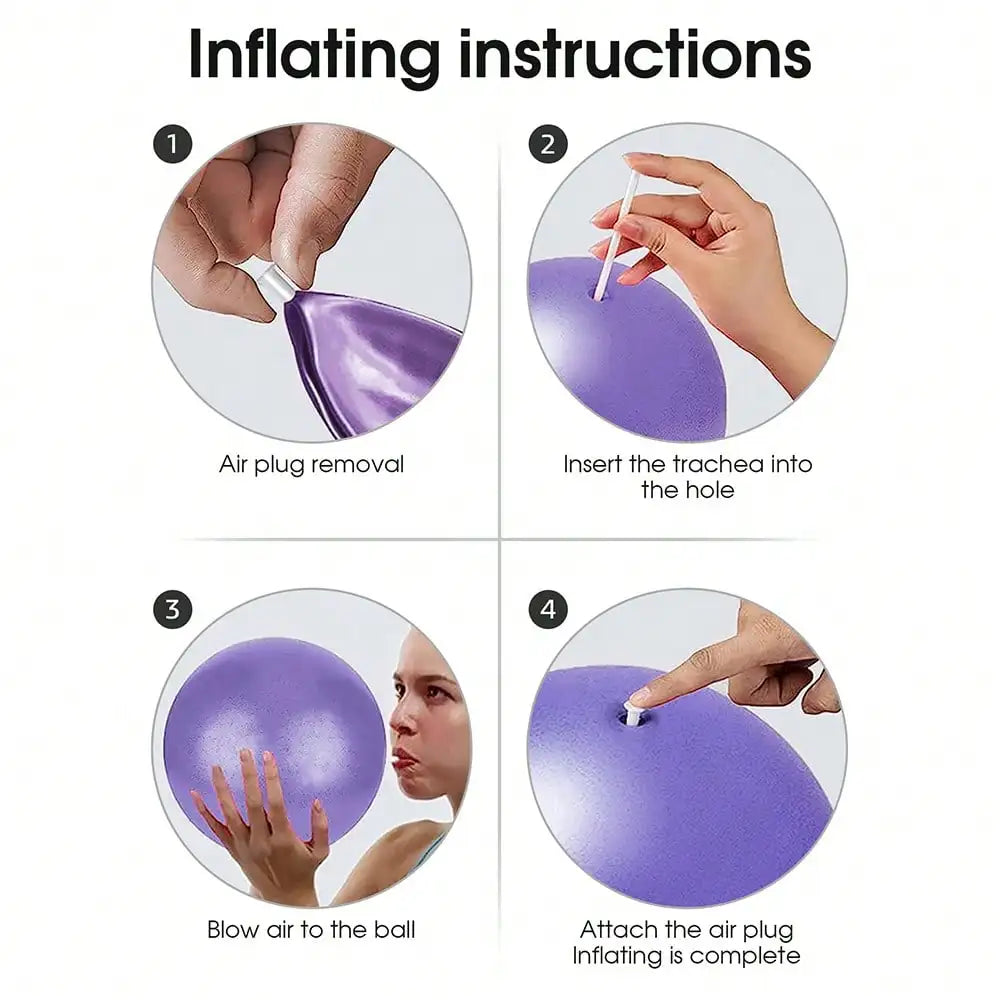 Inflating instructions

1

Air plug removal

2

Insert the trachea into the hole

3

Blow air to the ball

4

Attach the air plug
Inflating is complete